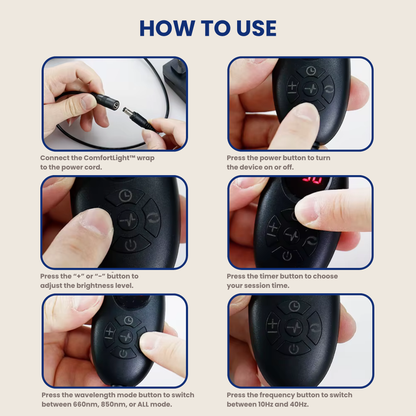 HOW TO USE

Connect the ComfortLight™ wrap to the power cord.

Press the power button to turn the device on or off.

Press the "+" or "-" button to adjust the brightness level.

Press the timer button to choose your session time.

Press the wavelength mode button to switch between 660nm, 850nm, or ALL mode.

Press the frequency button to switch between 10Hz and 40Hz.